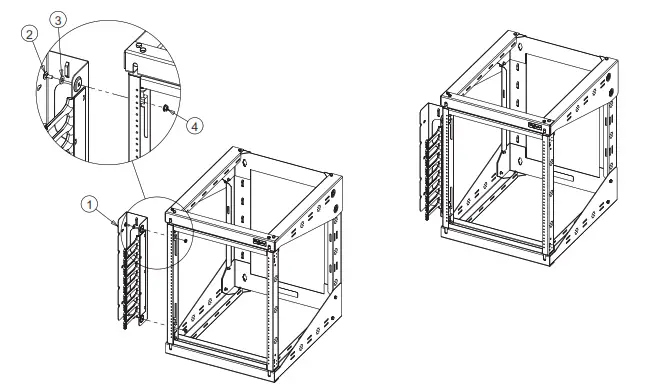 2
3
4
1