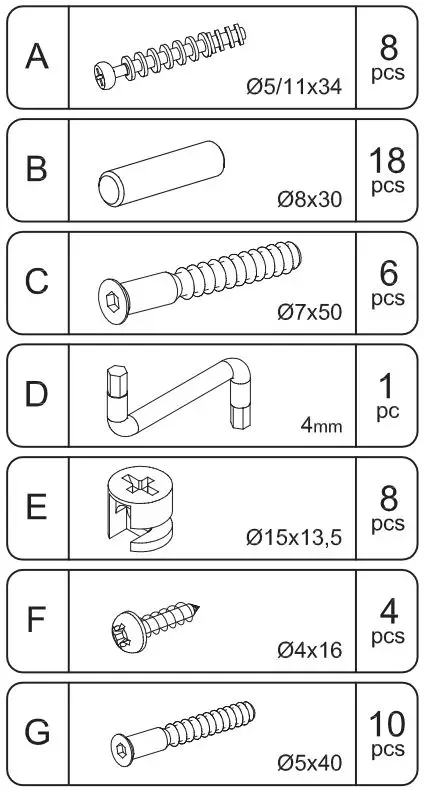 | A | Ø5/11x34 | 8 pcs |
|---|---|---|
| B | Ø8x30 | 18 pcs |
| C | Ø7x50 | 6 pcs |
| D | 4mm | 1 pc |
| E | Ø15x13,5 | 8 pcs |
| F | Ø4x16 | 4 pcs |
| G | Ø5x40 | 10 pcs |