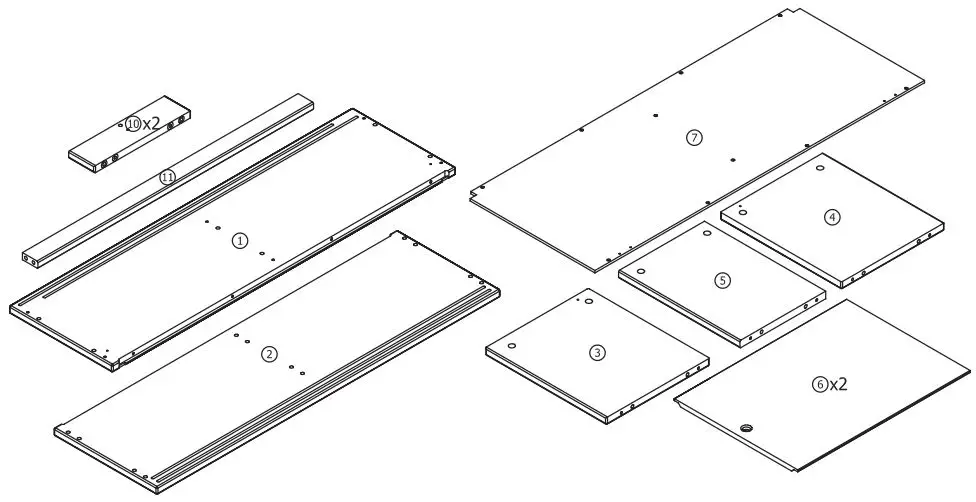 ⑩x2
⑪
①
②
⑦
④
⑤
③
⑥x2