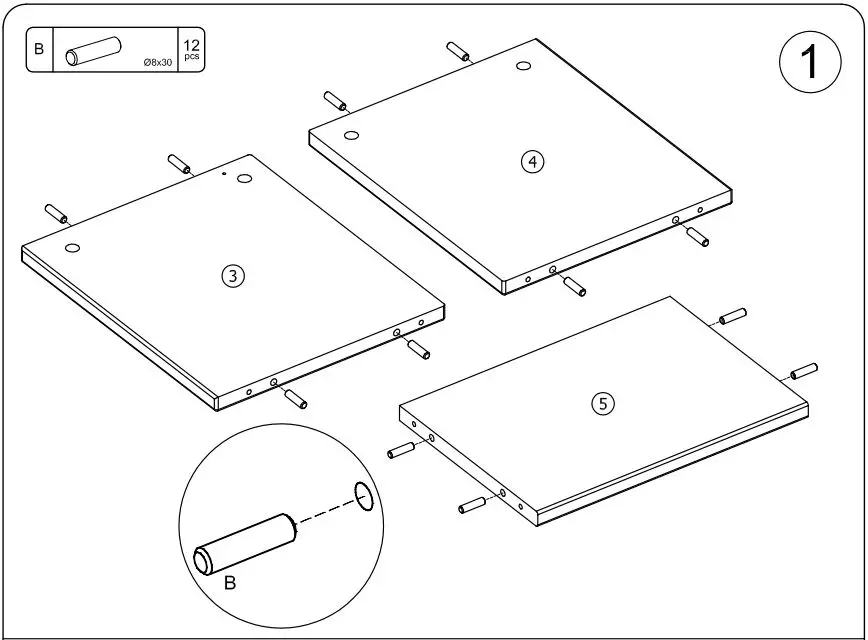 B
Ø8x30
12 pcs

1

4

3

5

B