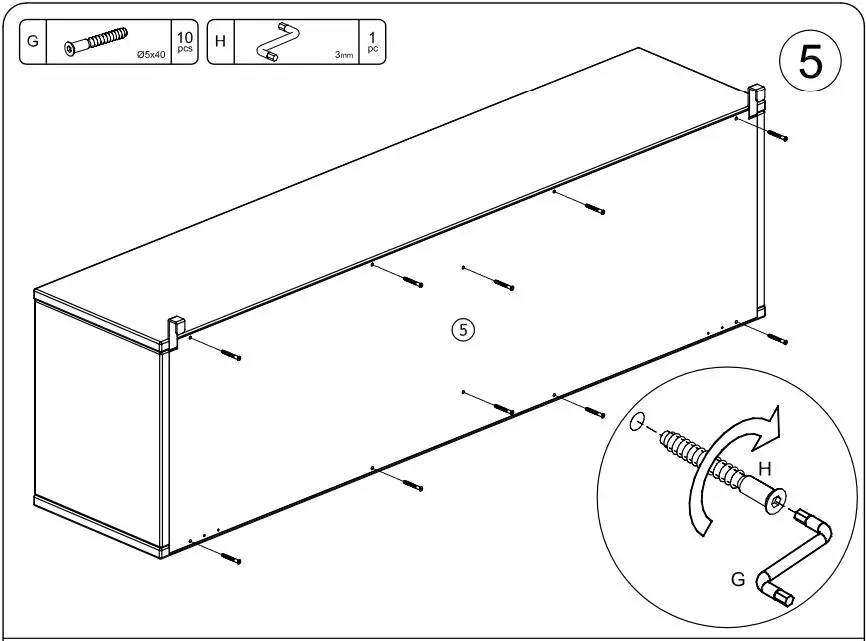 G Ø5x40 10 pcs

H 3mm 1 pc

5

5

H

G