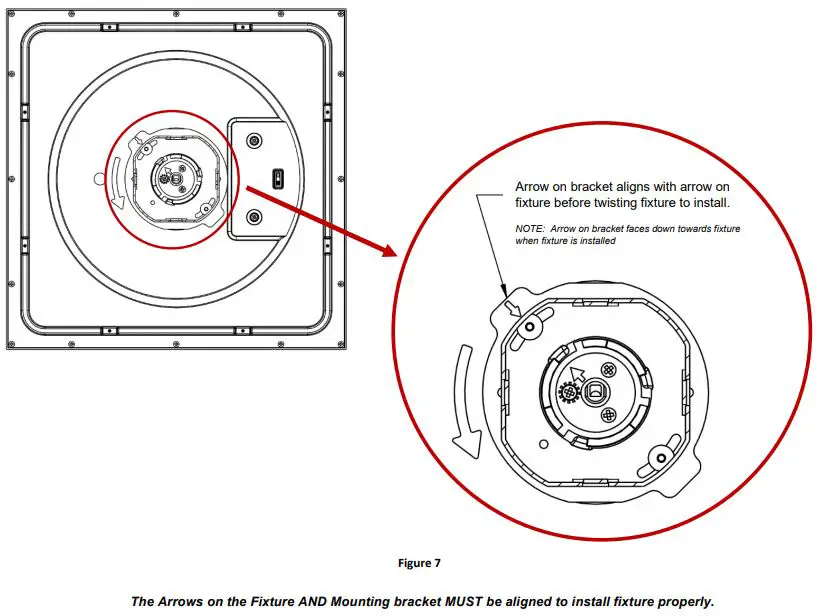 Arrow on bracket aligns with arrow on fixture before twisting fixture to install.

NOTE: Arrow on bracket faces down towards fixture when fixture is installed

Figure 7

The Arrows on the Fixture AND Mounting bracket MUST be aligned to install fixture properly.