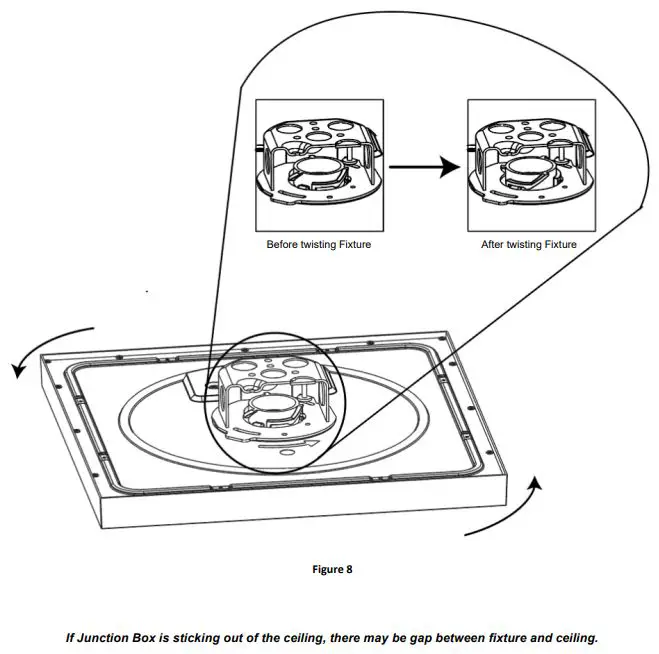 Before twisting Fixture

After twisting Fixture

Figure 8

If Junction Box is sticking out of the ceiling, there may be gap between fixture and ceiling.