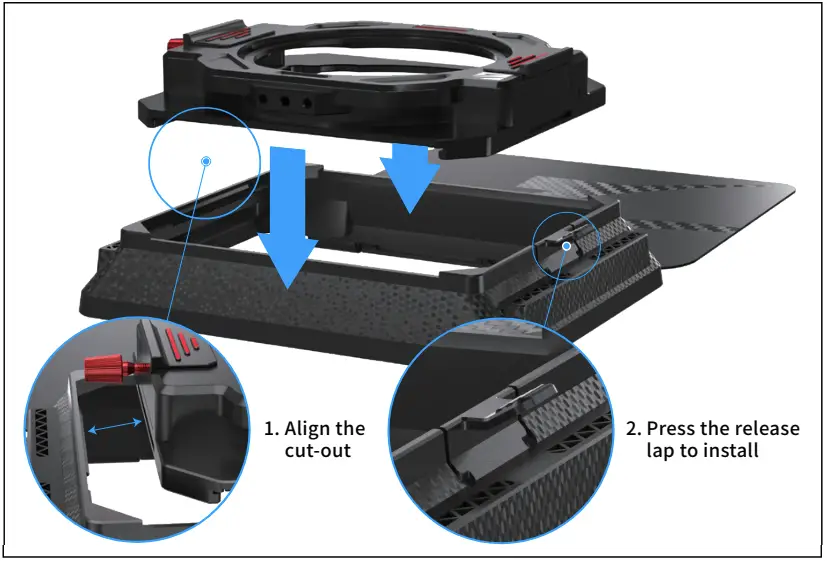 1. Align the cut-out

2. Press the release lap to install