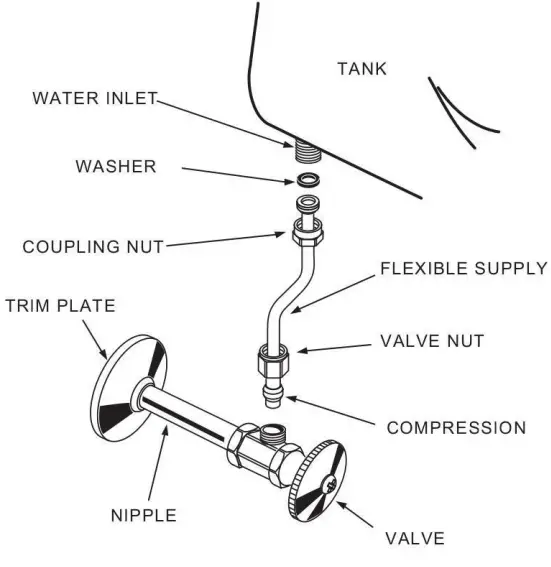 TANK
WATER INLET
WASHER
COUPLING NUT
FLEXIBLE SUPPLY
TRIM PLATE
VALVE NUT
COMPRESSION
NIPPLE
VALVE