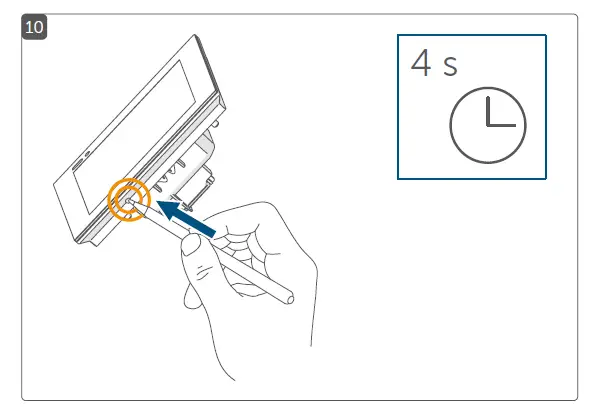 10

4 s