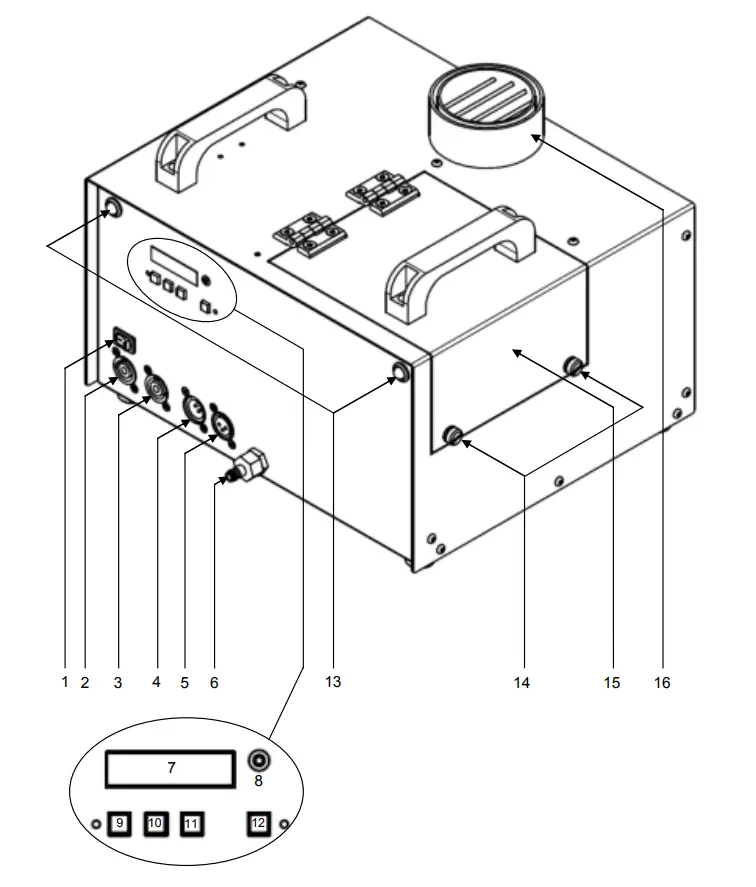 1 2 3 4 5 6 13 14 15 16

7
8
9 10 11 12