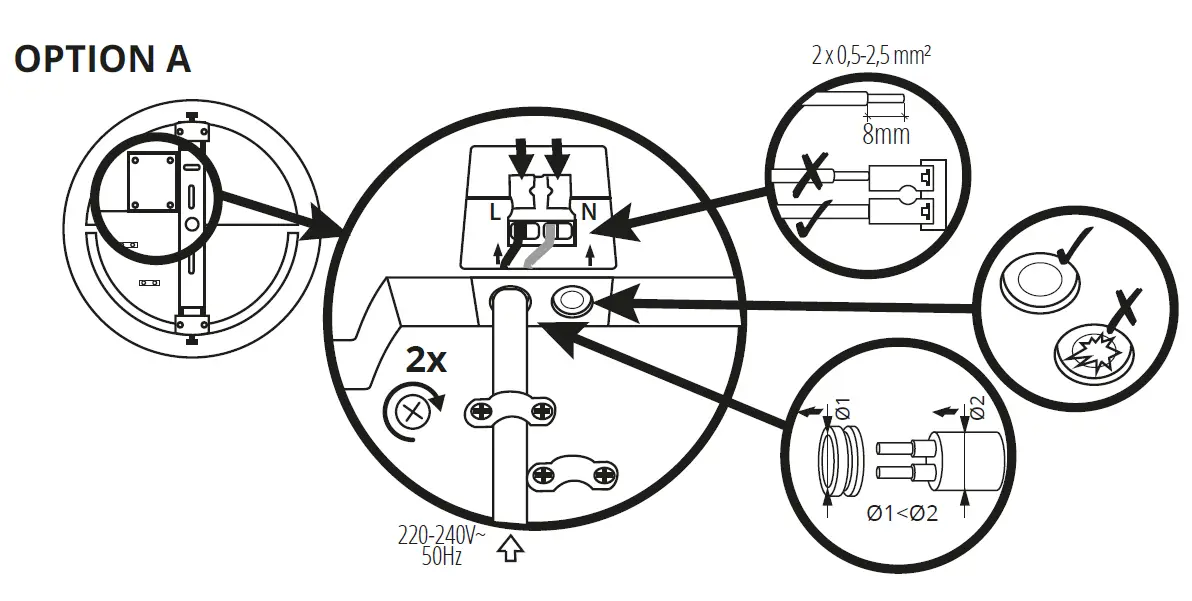 OPTION A

2 x 0,5-2,5 mm²

8mm

L

N

2x

Ø1

Ø2

Ø1<Ø2

220-240V~
50Hz