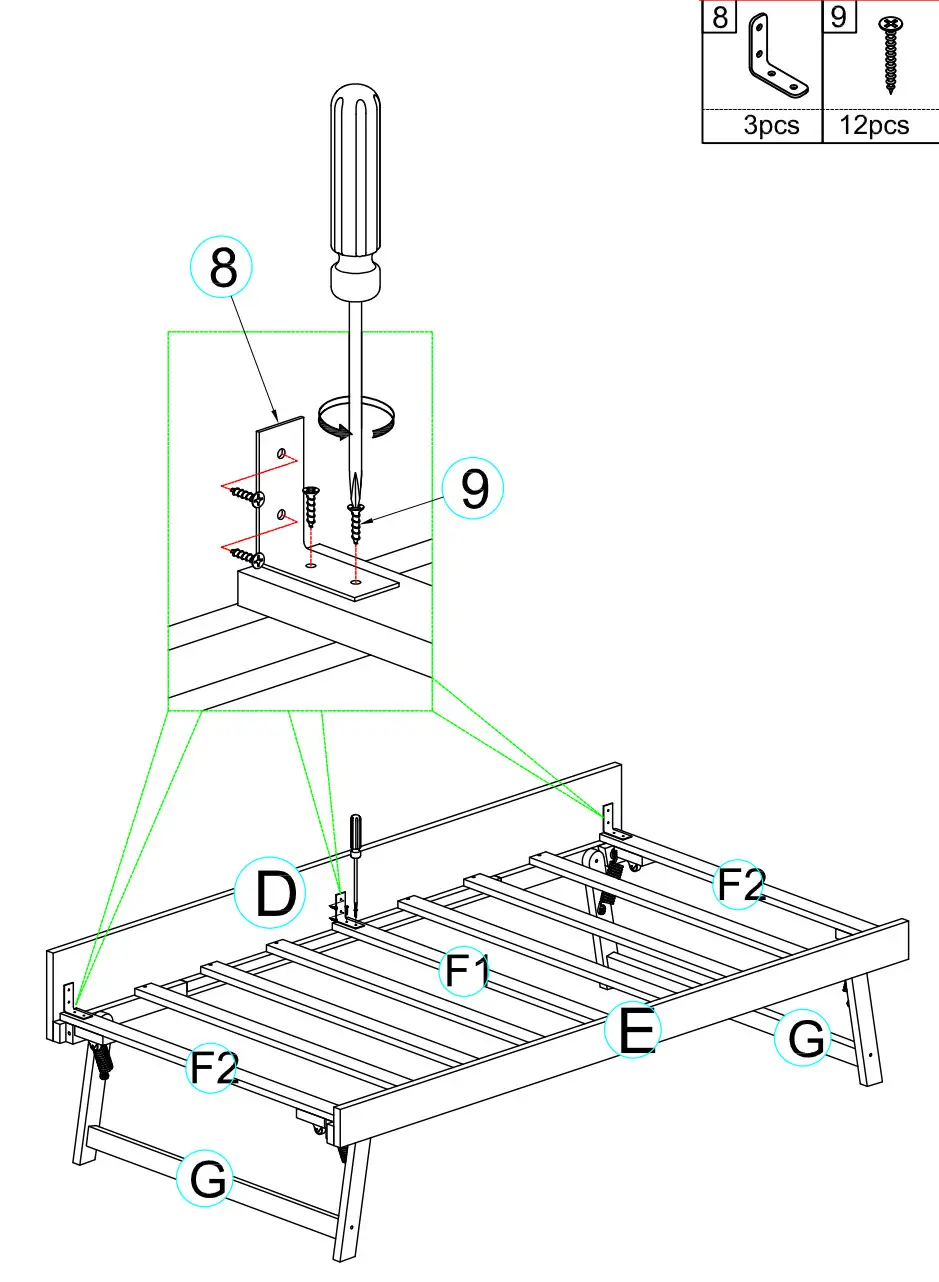 | 8 | 9 |
|---|---|
| 3pcs | 12pcs |

8

9

D

F2

F1

E

G

F2

G