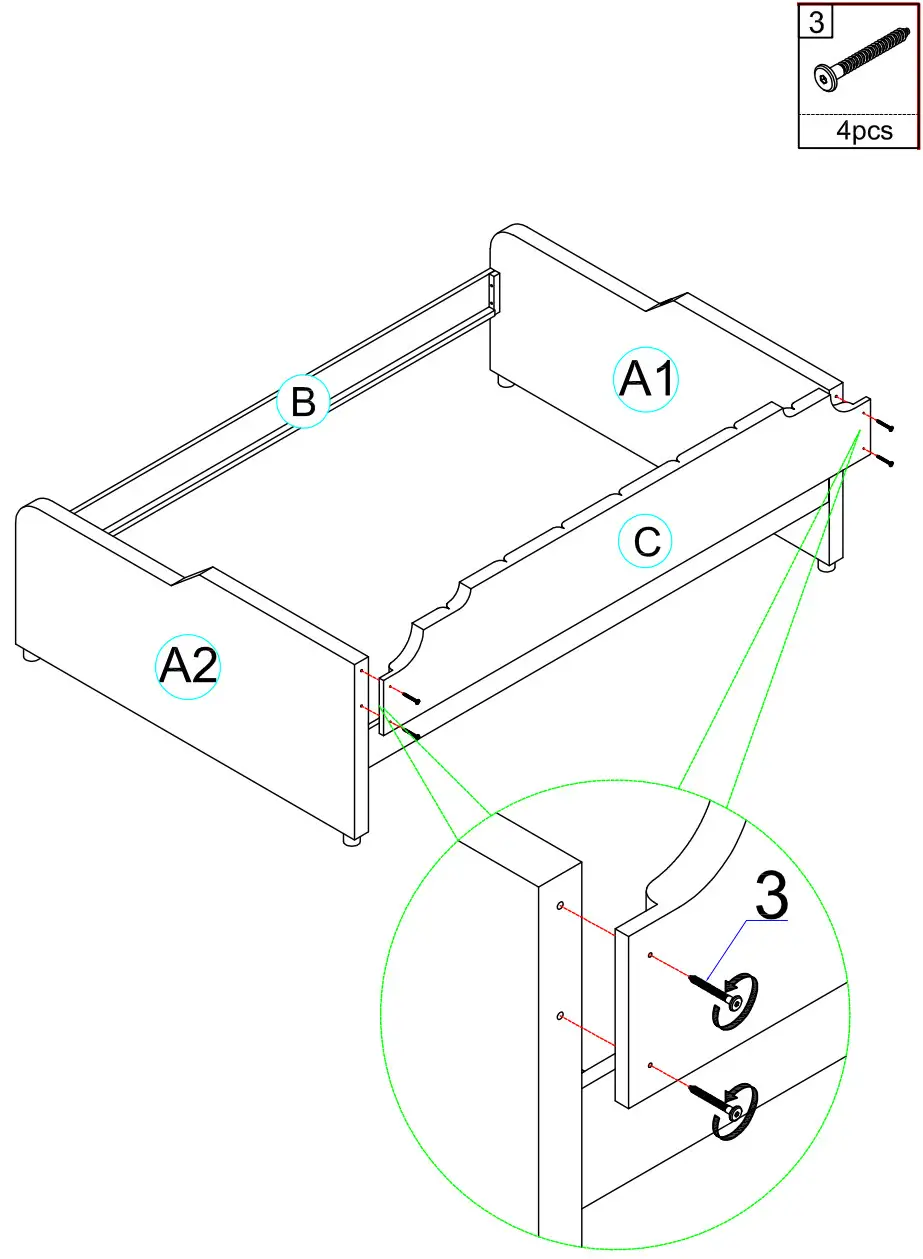 3
4pcs

B
A1
C
A2

3