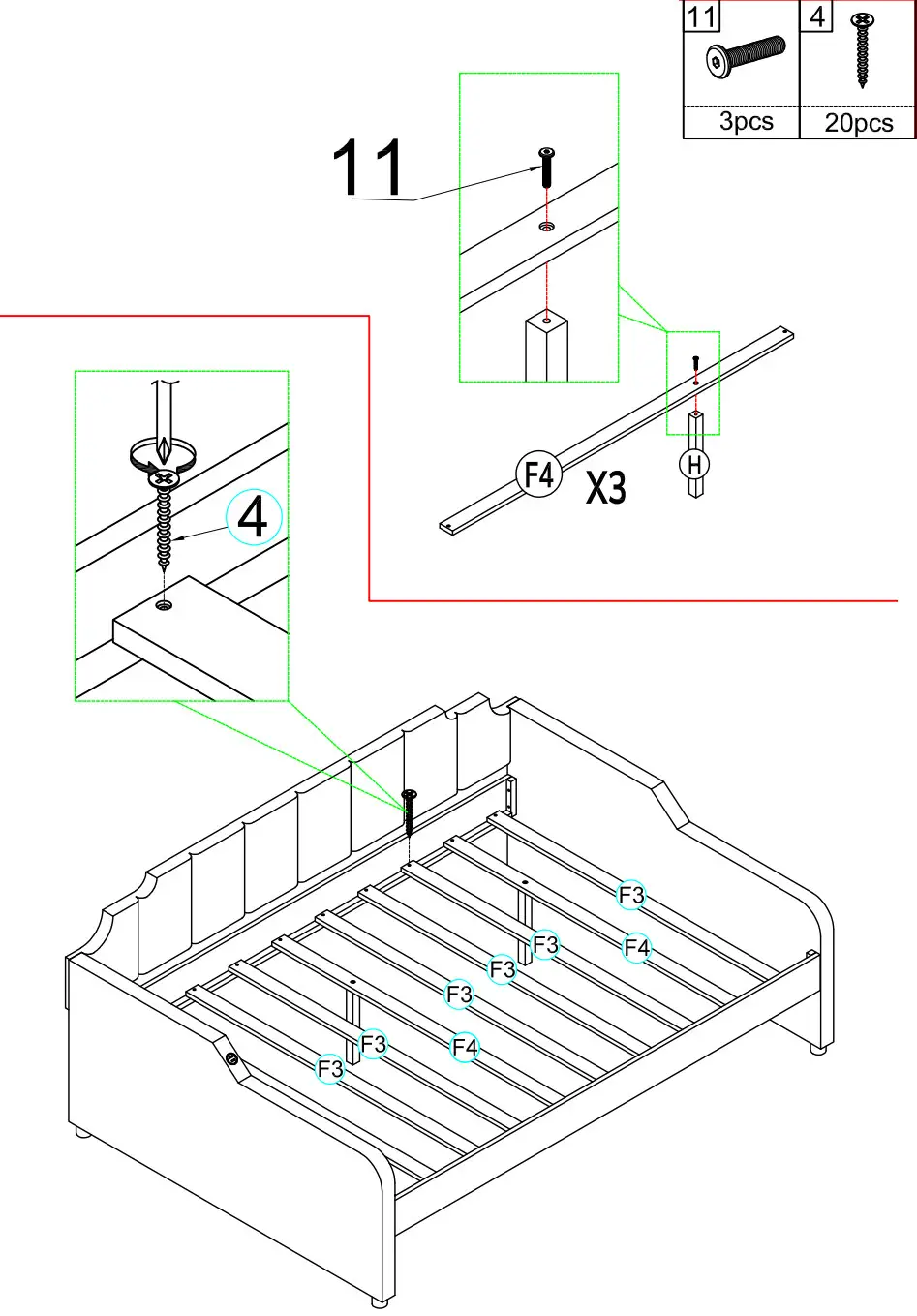 | 11 | 4 |
|---|---|
| 3pcs | 20pcs |

11

F4 X3

H

4

F3
F3
F4
F3
F3
F3
F4
F3