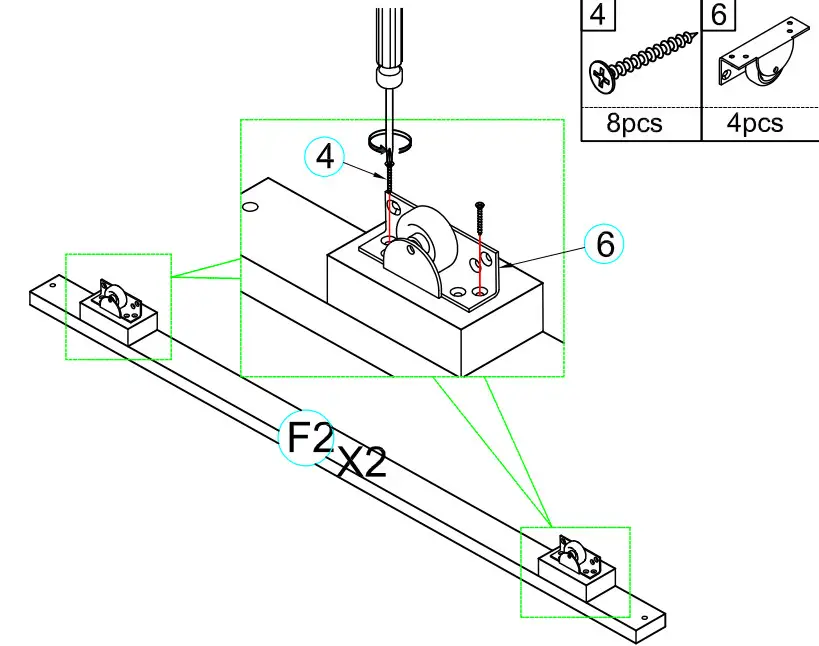 | 4 | 6 |
|---|---|
| 8pcs | 4pcs |

4

6

F2

X2