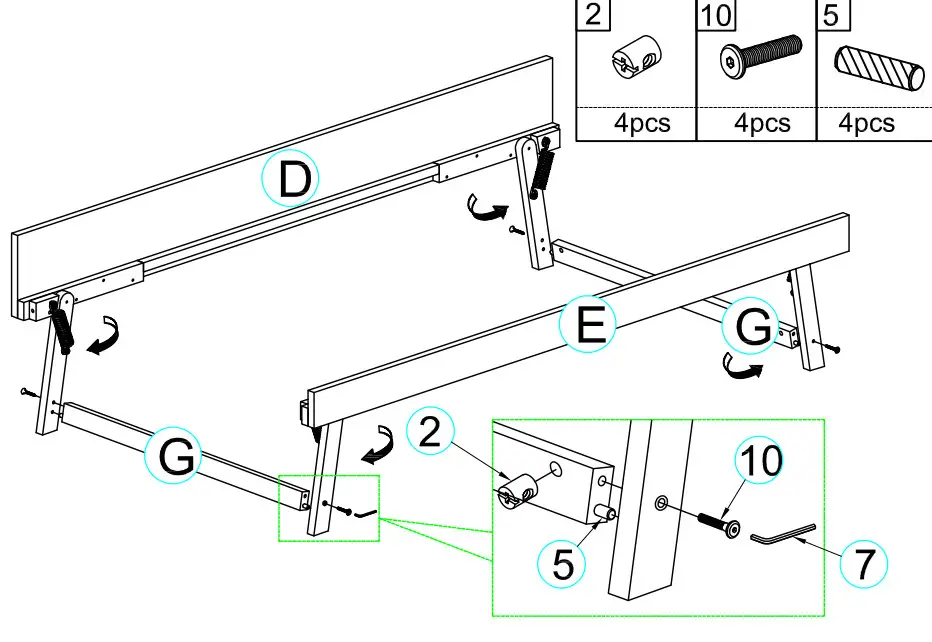 | 2 | 10 | 5 |
|---|---|---|
| 4pcs | 4pcs | 4pcs |

D

E

G

G

2

10

5

7