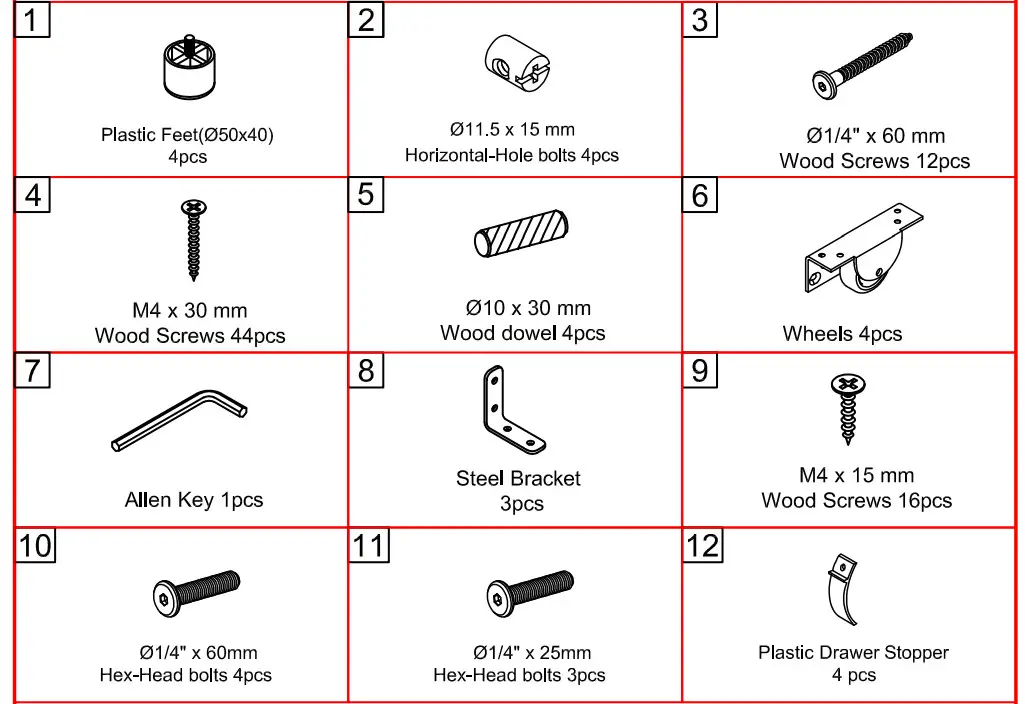 1
Plastic Feet(Ø50x40)
4pcs

2
Ø11.5 x 15 mm
Horizontal-Hole bolts 4pcs

3
Ø1/4" x 60 mm
Wood Screws 12pcs

4
M4 x 30 mm
Wood Screws 44pcs

5
Ø10 x 30 mm
Wood dowel 4pcs

6
Wheels 4pcs

7
Allen Key 1pcs

8
Steel Bracket
3pcs

9
M4 x 15 mm
Wood Screws 16pcs

10
Ø1/4" x 60mm
Hex-Head bolts 4pcs

11
Ø1/4" x 25mm
Hex-Head bolts 3pcs

12
Plastic Drawer Stopper
4 pcs