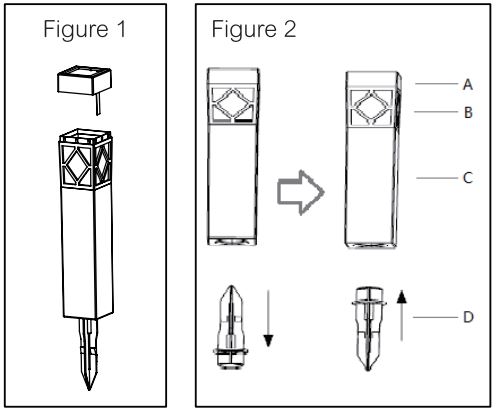 Figure 1

Figure 2

A
B
C
D