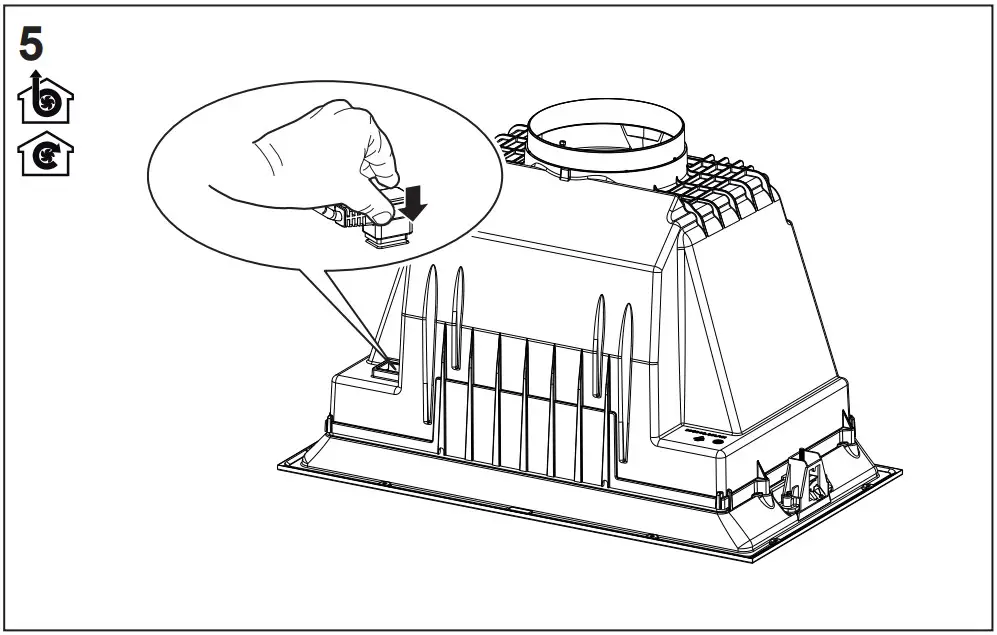 5