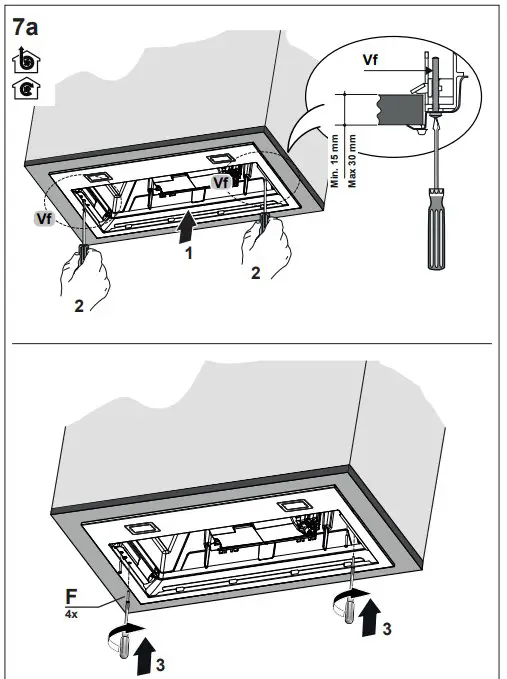 7a

Vf

Min. 15 mm
Max 30 mm

Vf

Vf

1

2

2

F
4x

3

3