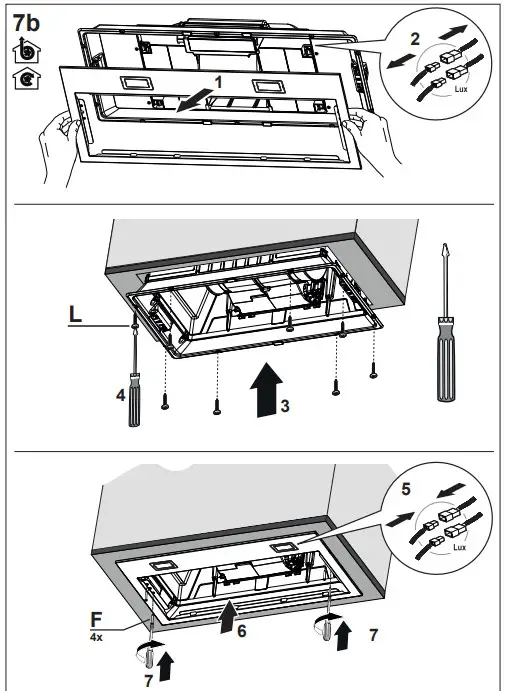 7b

1

2

Lux

L

4

3

5

Lux

F
4x

6

7

7