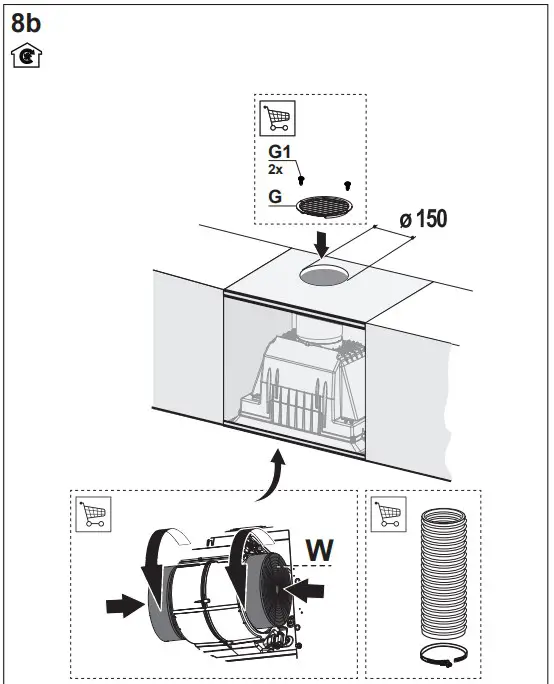 8b

G1
2x
G
ø 150

W