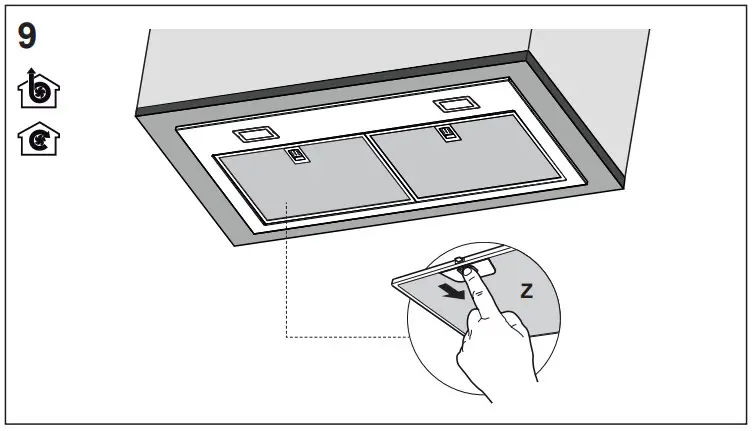 9

Z