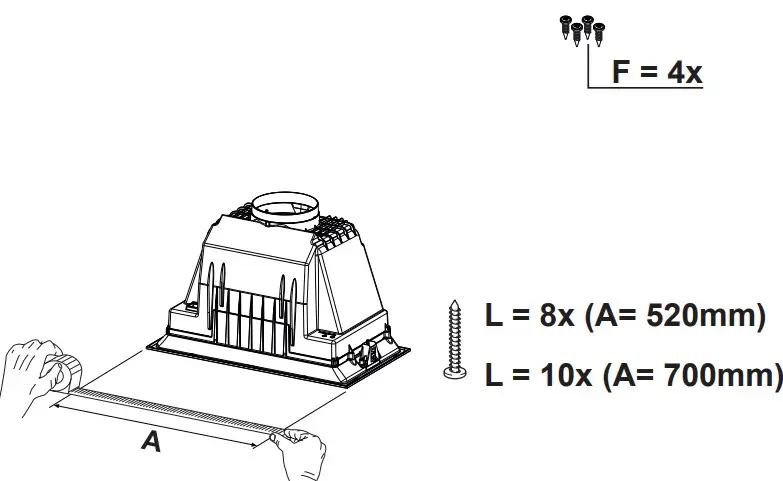 F = 4x

L = 8x (A= 520mm)

L = 10x (A= 700mm)

A