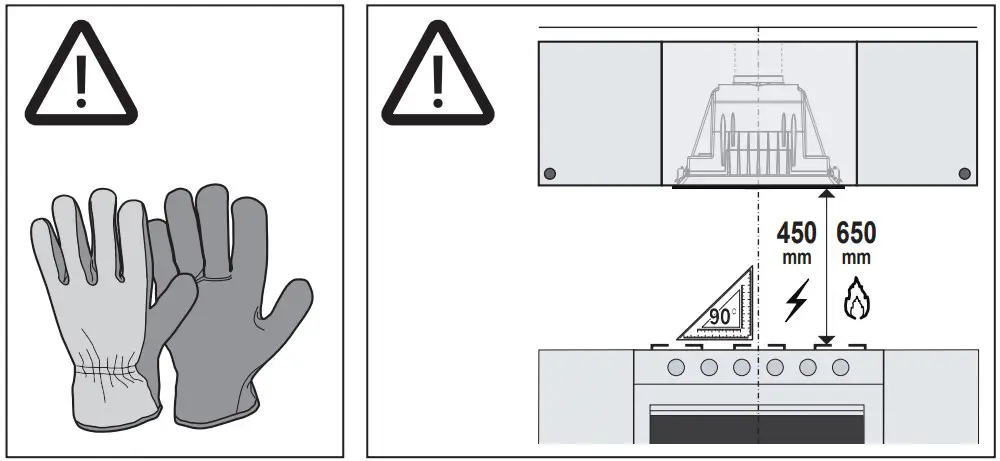 450
mm

650
mm

90°