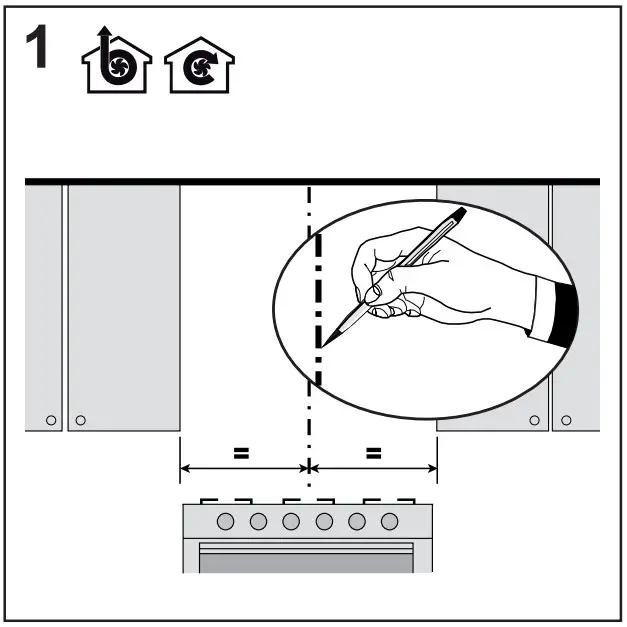 1

=
=