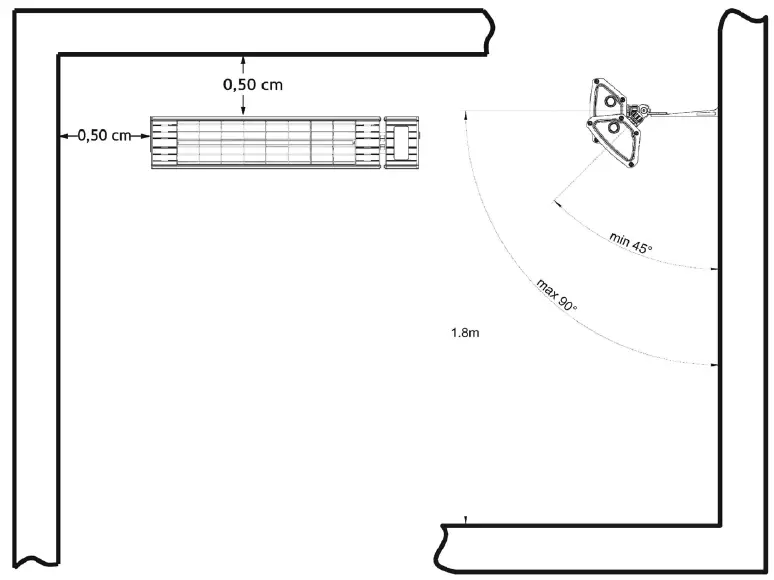 0,50 cm

0,50 cm

min 45°

max 90°

1.8m