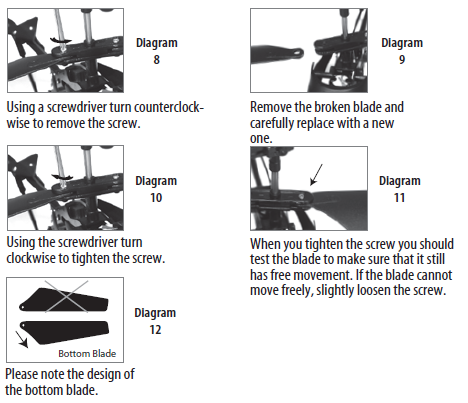 Diagram 8

Using a screwdriver turn counterclockwise to remove the screw.

Diagram 10

Using the screwdriver turn clockwise to tighten the screw.

Bottom Blade

Diagram 12

Please note the design of the bottom blade.

Diagram 9

Remove the broken blade and carefully replace with a new one.

Diagram 11

When you tighten the screw you should test the blade to make sure that it still has free movement. If the blade cannot move freely, slightly loosen the screw.