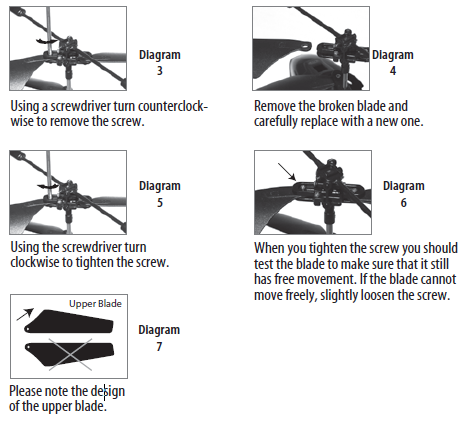 Diagram 3

Using a screwdriver turn counterclockwise to remove the screw.

Diagram 4

Remove the broken blade and carefully replace with a new one.

Diagram 5

Using the screwdriver turn clockwise to tighten the screw.

Diagram 6

When you tighten the screw you should test the blade to make sure that it still has free movement. If the blade cannot move freely, slightly loosen the screw.

Upper Blade

Diagram 7

Please note the design of the upper blade.