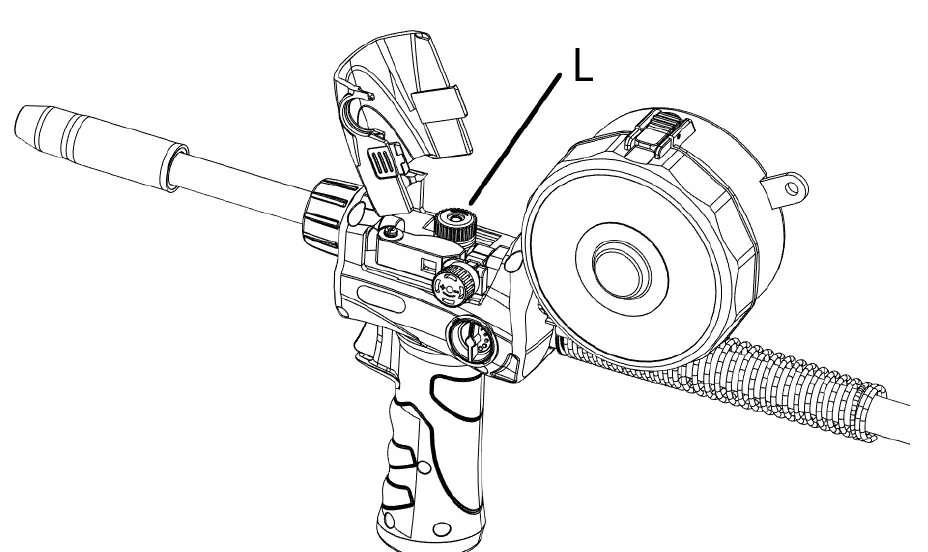 L