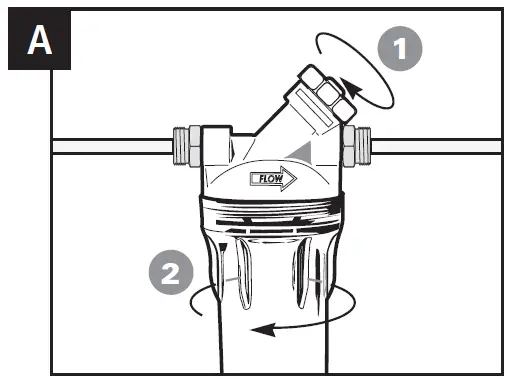 A
1
FLOW
2