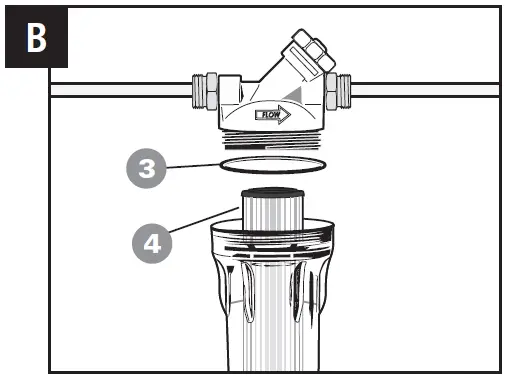 B

FLOW

3

4