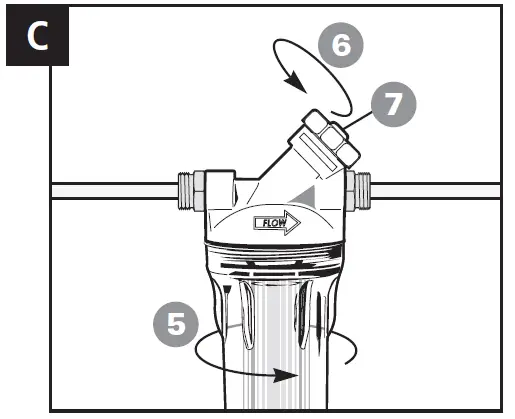 C
6
7
FLOW
5