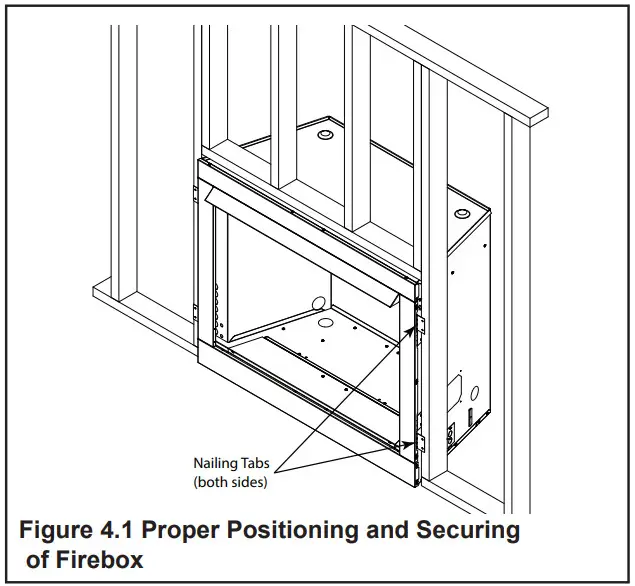 Nailing Tabs
(both sides)

Figure 4.1 Proper Positioning and Securing of Firebox