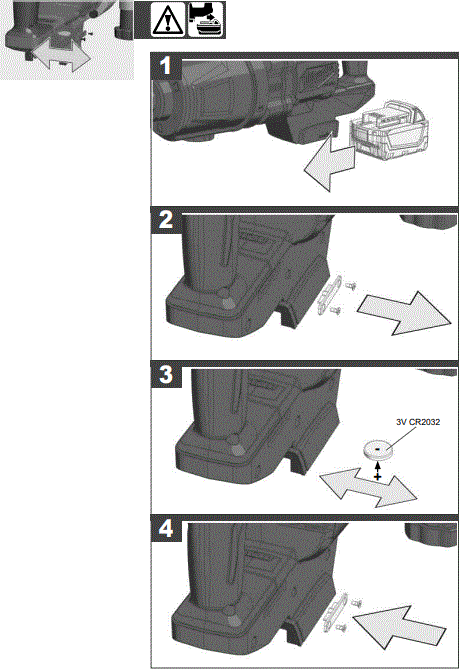 1

2

3

3V CR2032

-

+

4