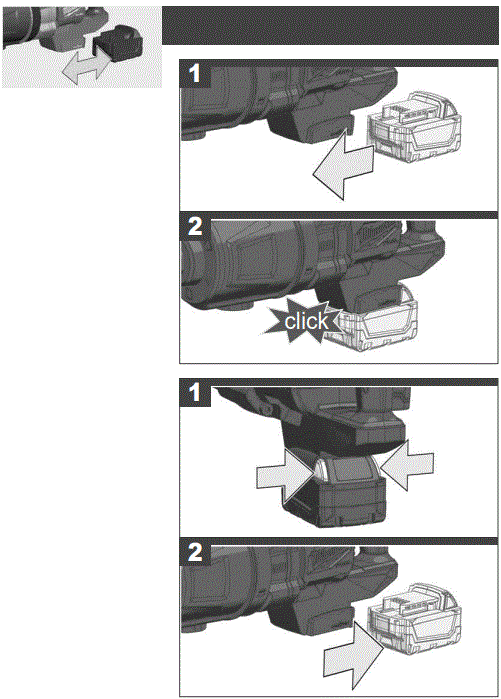 1

2

click

1

2