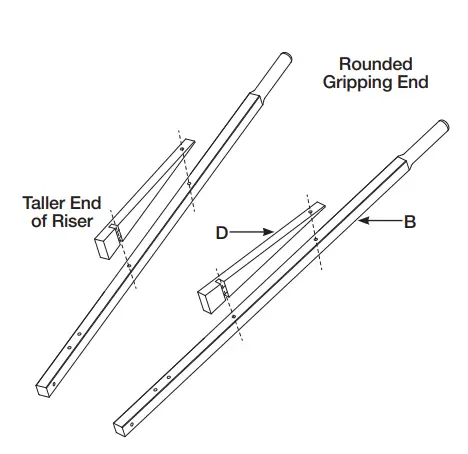 Rounded Gripping End

Taller End of Riser

D

B