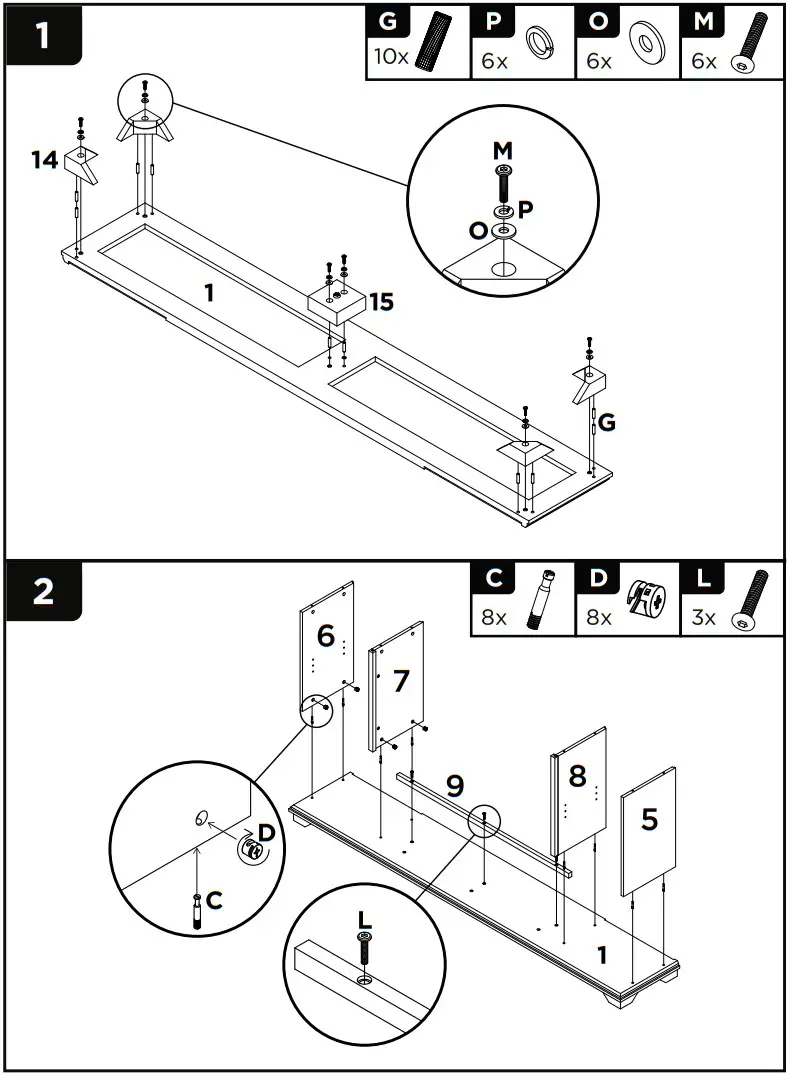 1

G 10x
P 6x
O 6x
M 6x

14

M
P
O

1

15

G

2

C 8x
D 8x
L 3x

6
7
9
8
5

D
C

L

1