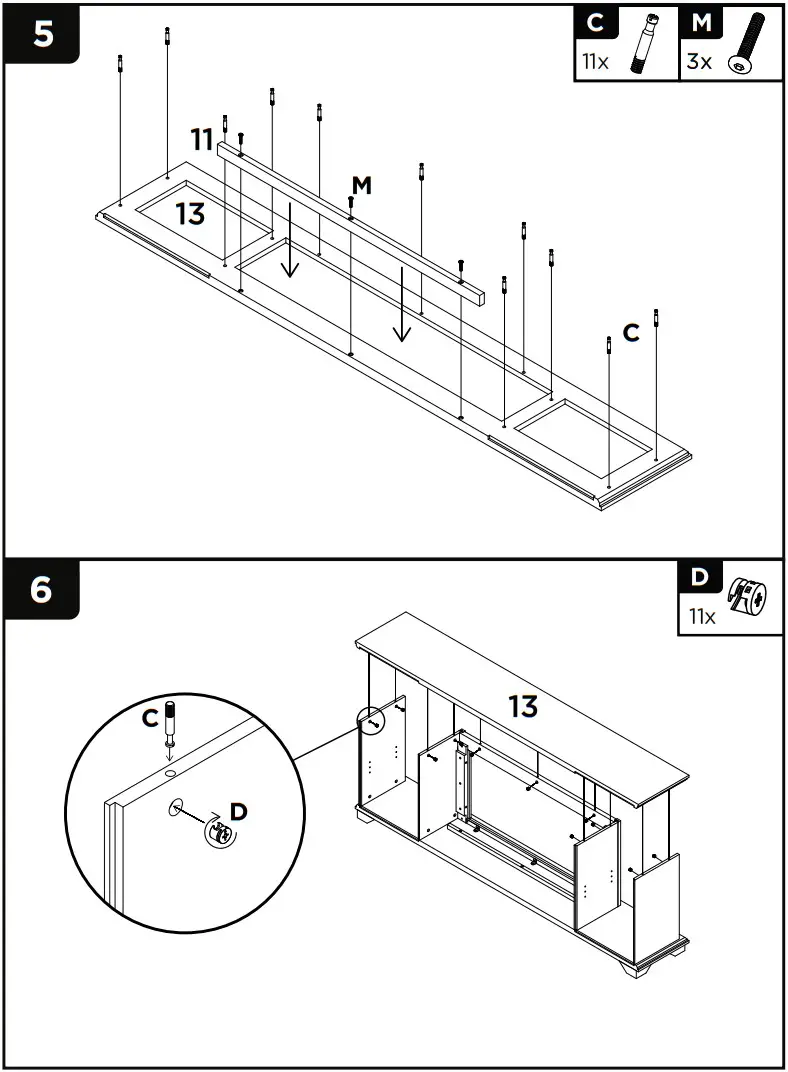 5

C
11x

M
3x

11

M

13

C

6

D
11x

13

C

D