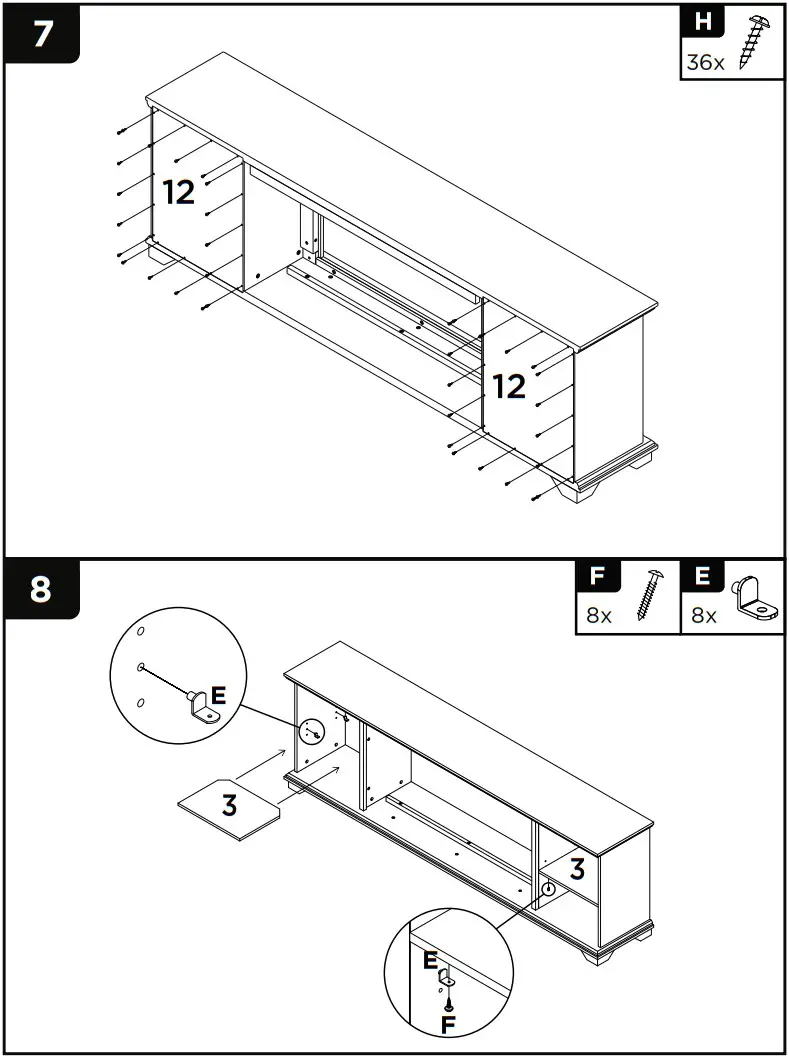 7

H
36x

12

12

8

F
8x

E
8x

E

3

3

E

F