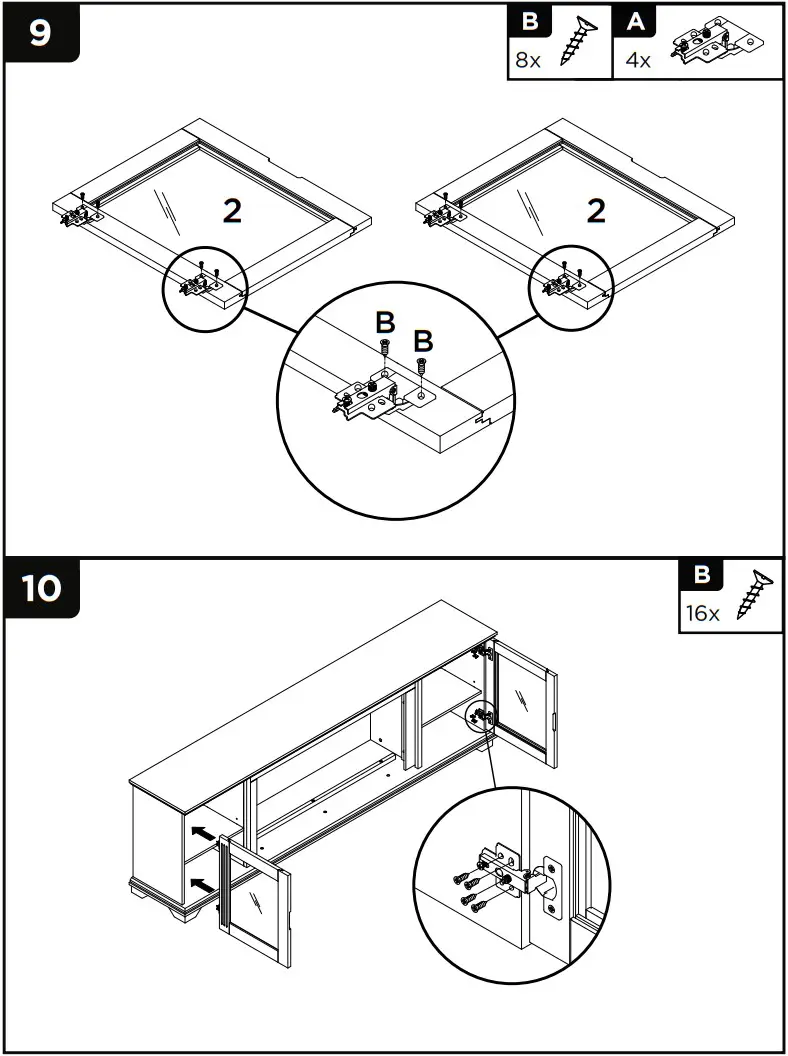 9

B
8x

A
4x

2

2

B B

10

B
16x