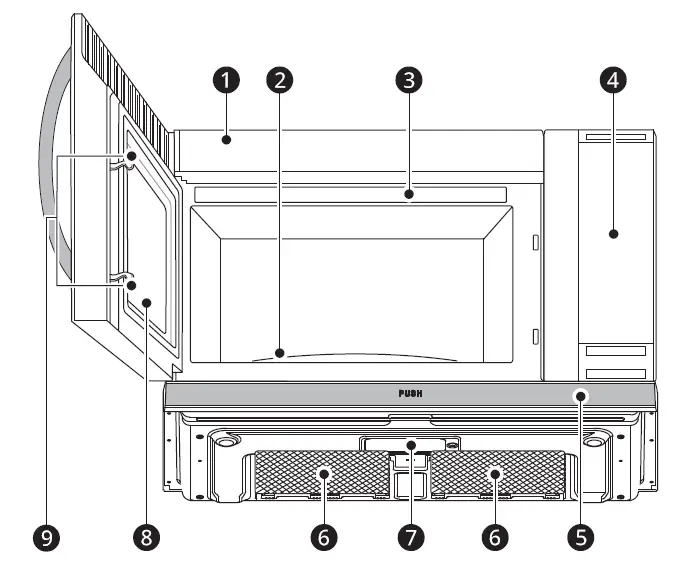 1
2
3
4
PUSH
9
8
6
7
6
5