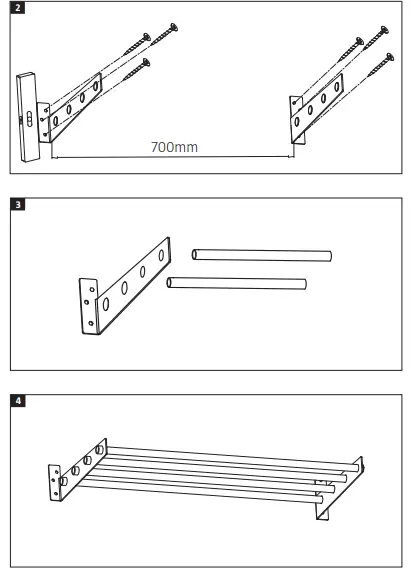 2

700mm

3

4