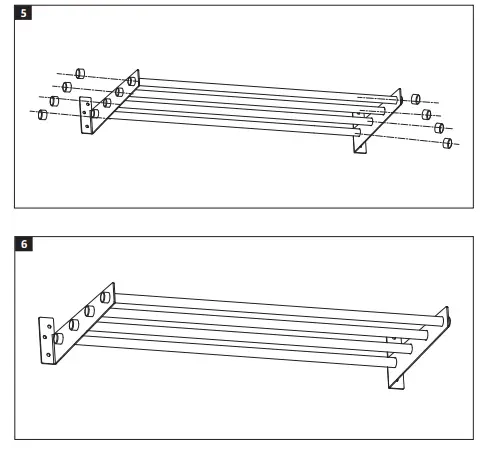 5

6