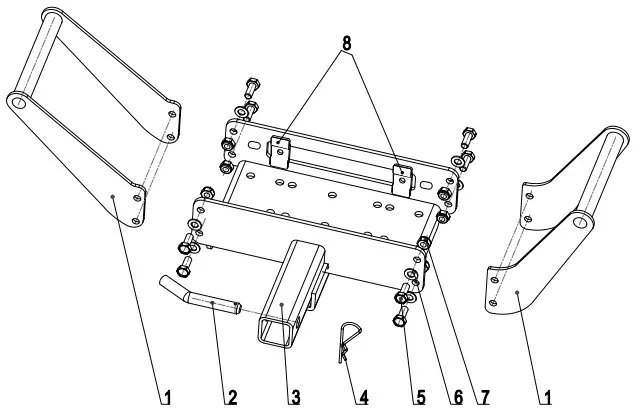 8

1 2 3 4 5 6 7 1