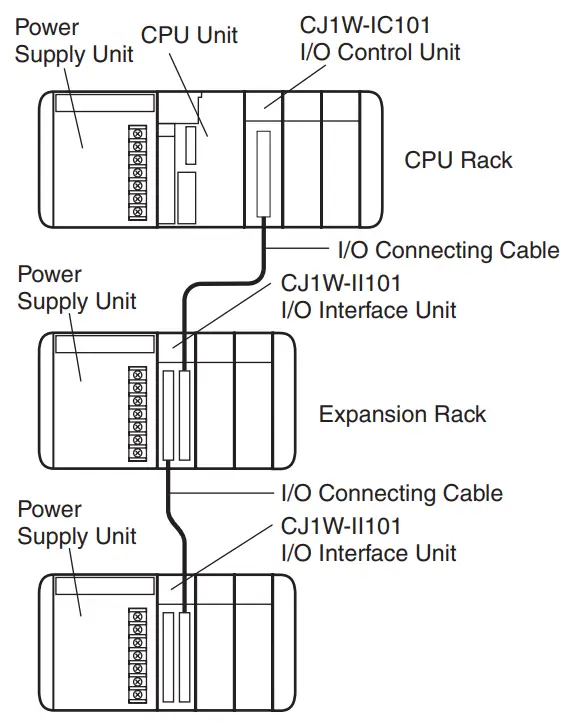 Power Supply Unit

CPU Unit

CJ1W-IC101 I/O Control Unit

CPU Rack

I/O Connecting Cable

Power Supply Unit

CJ1W-II101 I/O Interface Unit

Expansion Rack

I/O Connecting Cable

Power Supply Unit

CJ1W-II101 I/O Interface Unit