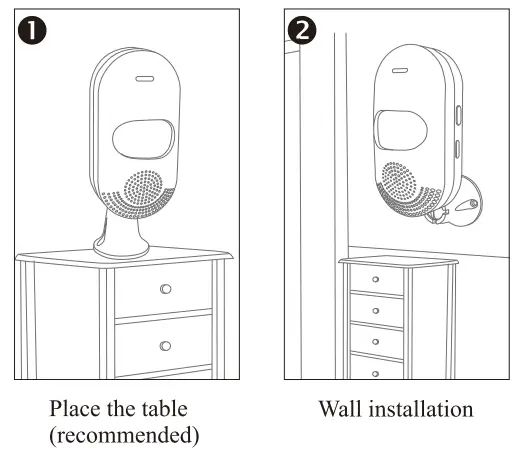 1

Place the table (recommended)

2

Wall installation