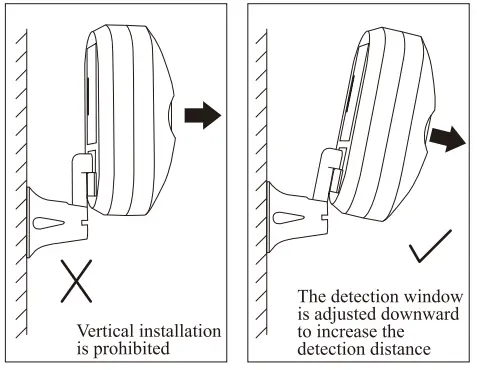 Vertical installation is prohibited

The detection window is adjusted downward to increase the detection distance