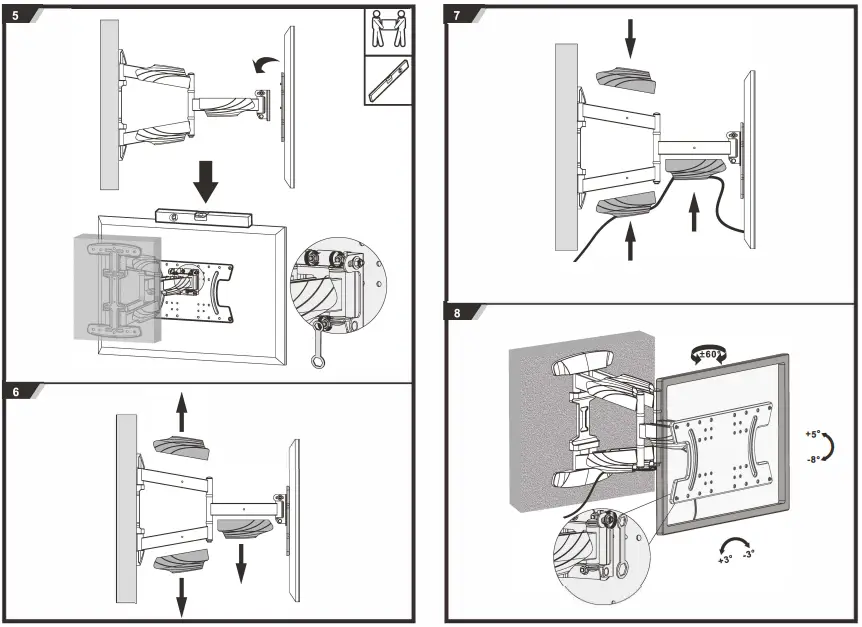 5

6

7

8

±60°

+5°

-8°

+3°

-3°